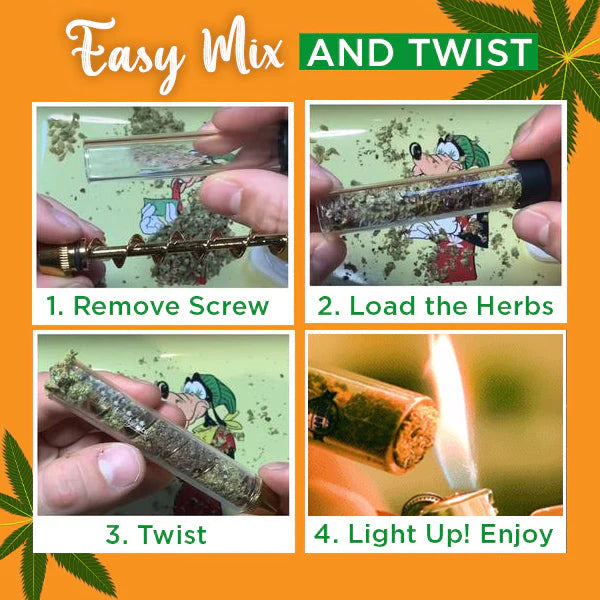 Easy Mix AND TWIST

1. Remove Screw

2. Load the Herbs

3. Twist

4. Light Up! Enjoy